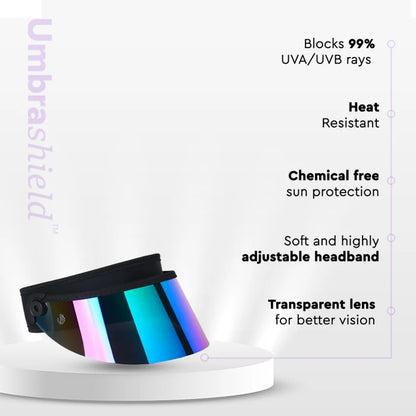 Umbrashield™

Blocks 99% UVA/UVB rays

Heat Resistant

Chemical free sun protection

Soft and highly adjustable headband

Transparent lens for better vision