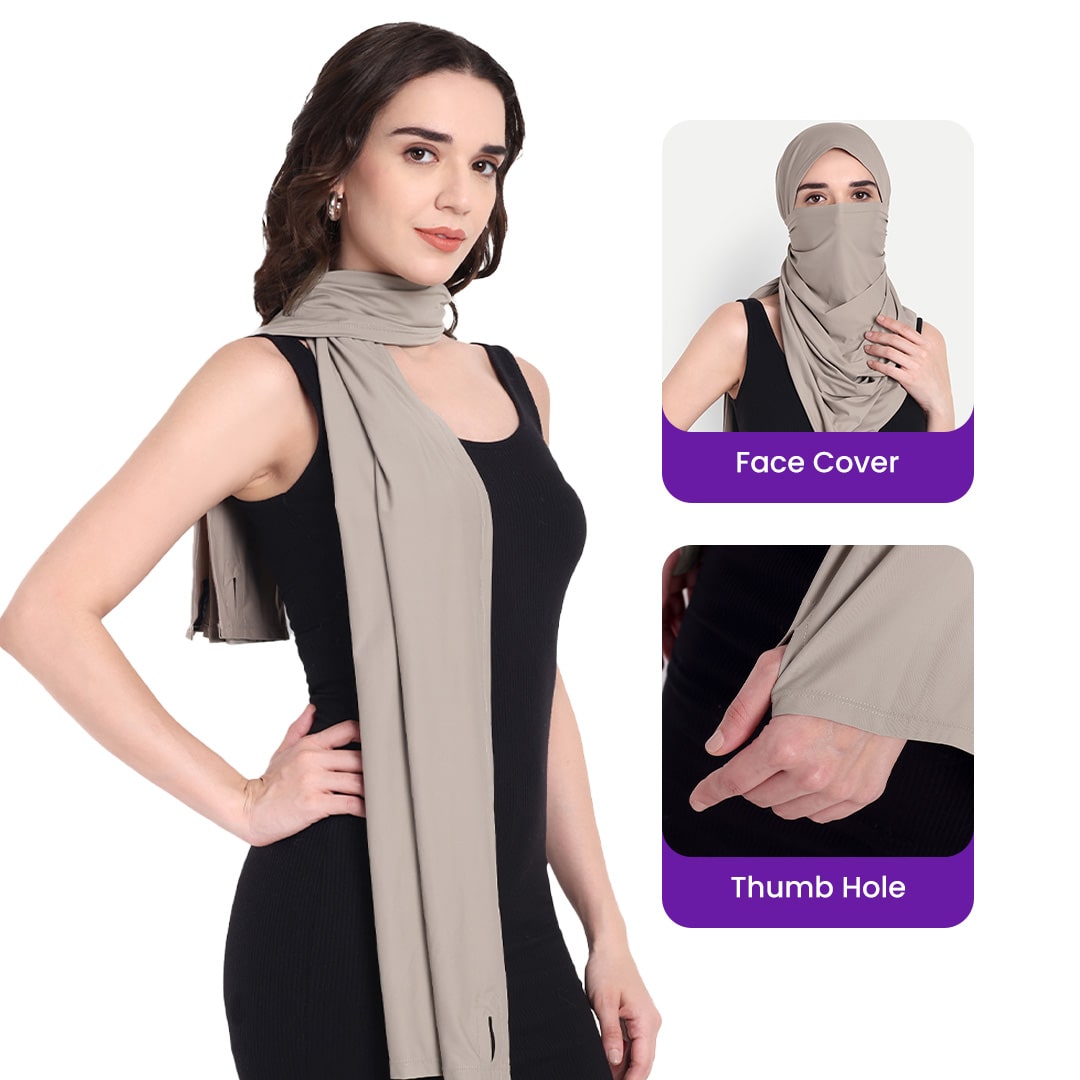 Face Cover

Thumb Hole