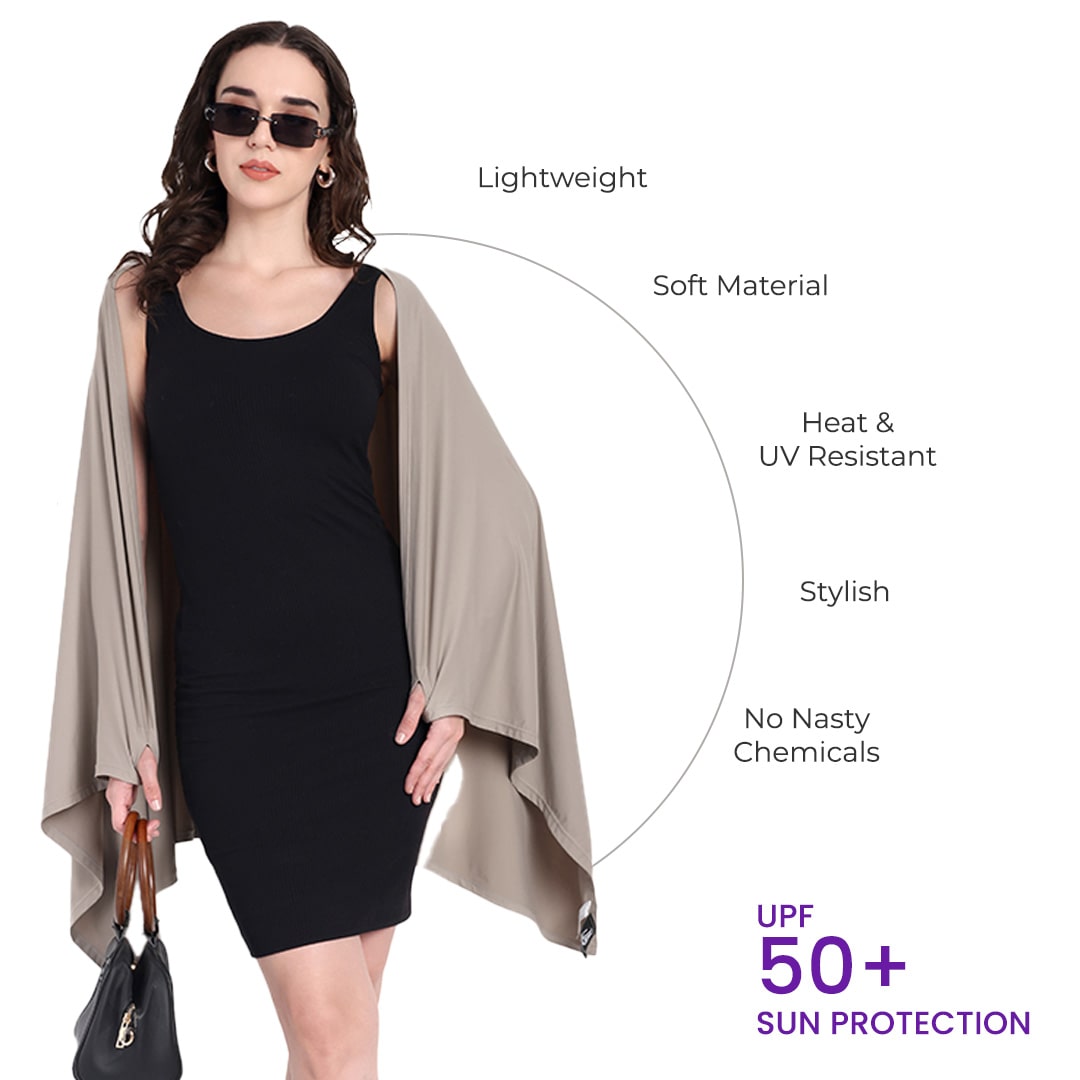 Lightweight

Soft Material

Heat &
UV Resistant

Stylish

No Nasty
Chemicals

UPF
50+
SUN PROTECTION