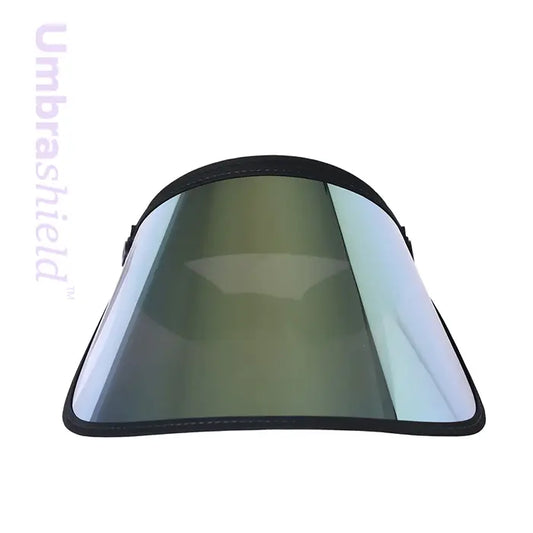 Umbrashield™